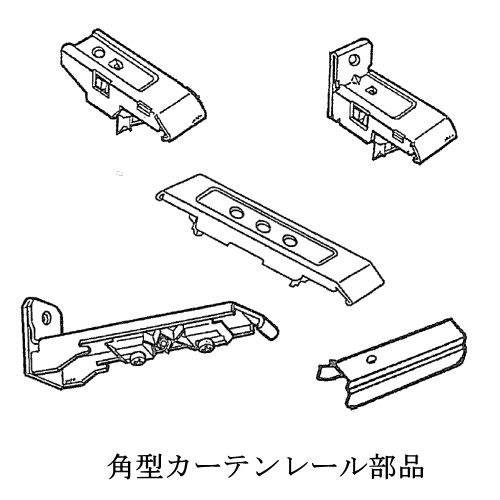 角型カーテンレール部品