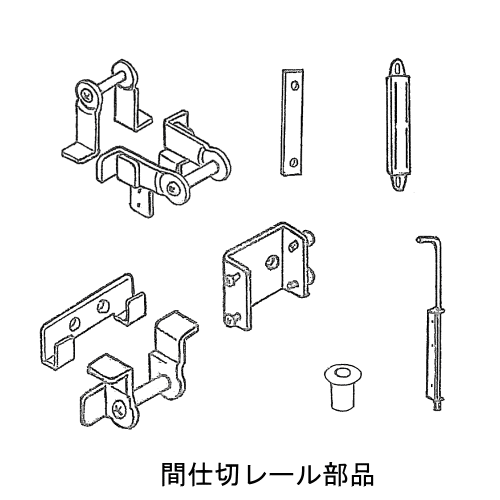 間仕切レール部品