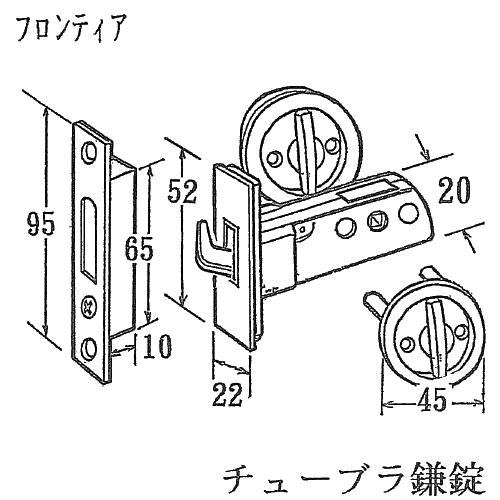 フロンティア

95

65

10

52

22

20

45

チューブラ鎌錠