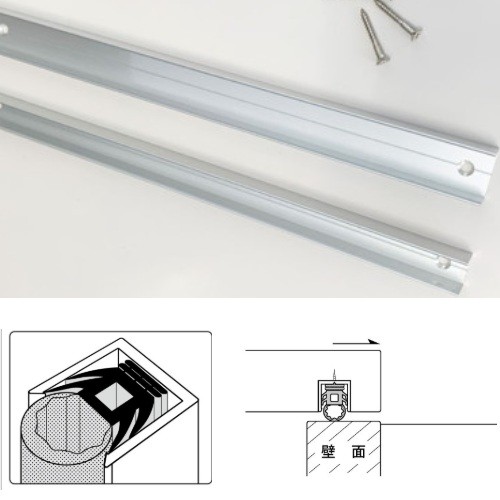 壁 面