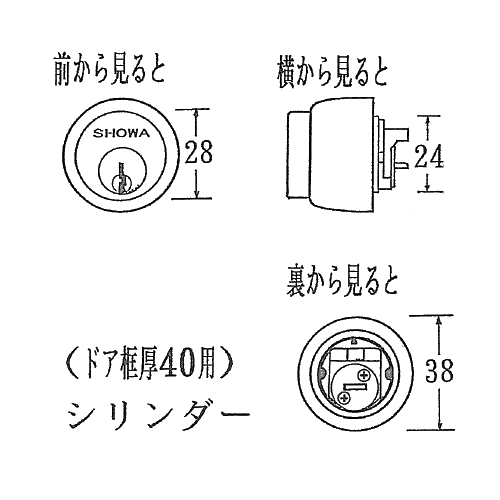 前から見ると

SHOWA

28

横から見ると

24

裏から見ると

38

（ドア框厚40用）
シリンダー