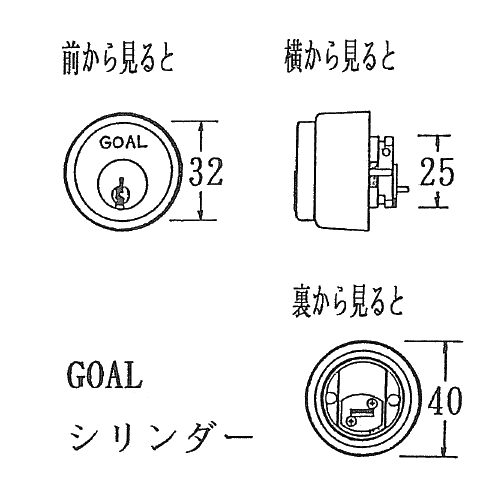 前から見ると

GOAL

32

横から見ると

25

裏から見ると

40

GOAL

シリンダー