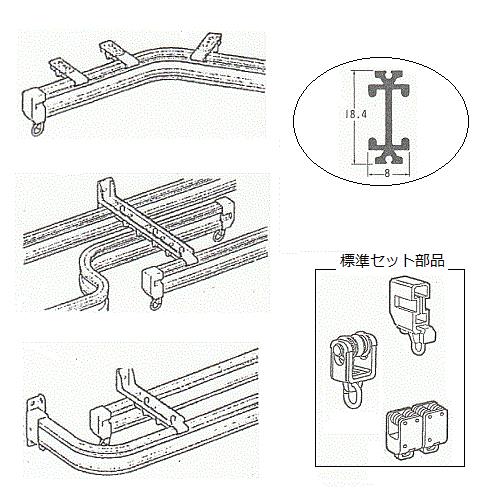 18.4

8

標準セット部品