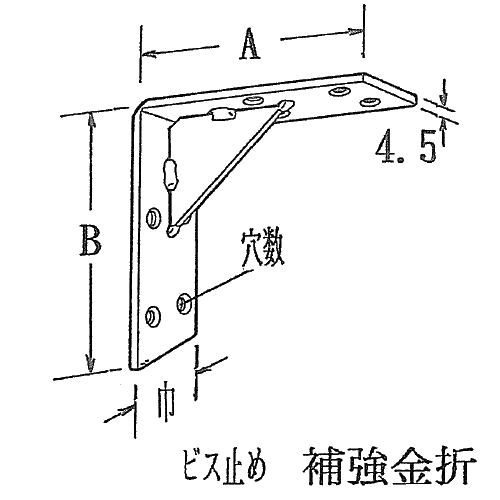 A

4.5

B

穴数

巾

ビス止め　補強金折