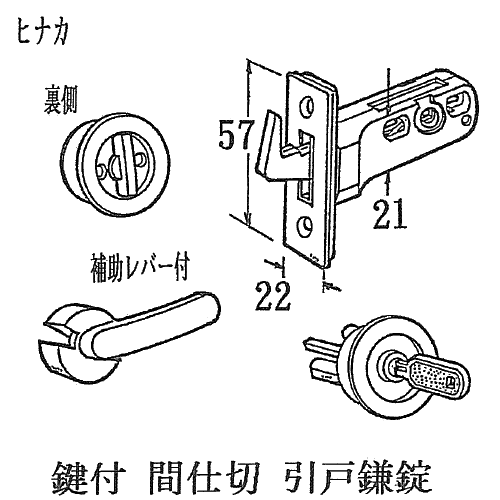 ヒナカ

裏側

57

21

22

補助レバー付

鍵付 間仕切 引戸鎌錠