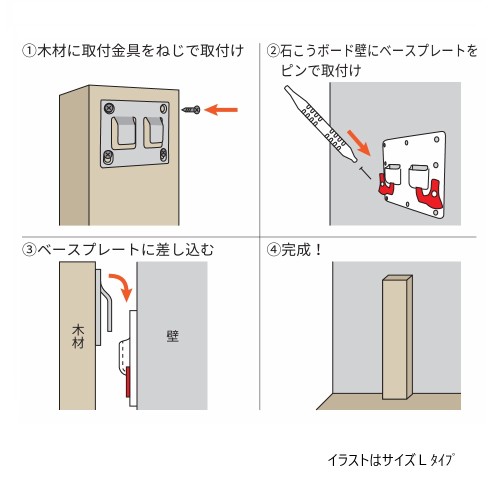 ①木材に取付金具をねじで取付け

②石こうボード壁にベースプレートをピンで取付け

③ベースプレートに差し込む

木材

壁

④完成！

イラストはサイズ L タイプ