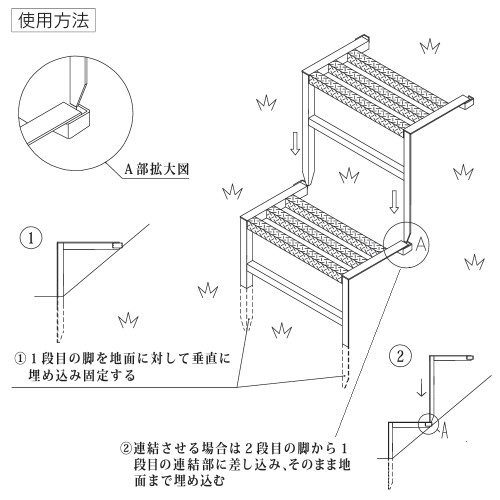 使用方法

A部拡大図

①

A

①１段目の脚を地面に対して垂直に埋め込み固定する

②

A

②連結させる場合は２段目の脚から１段目の連結部に差し込み、そのまま地面まで埋め込む