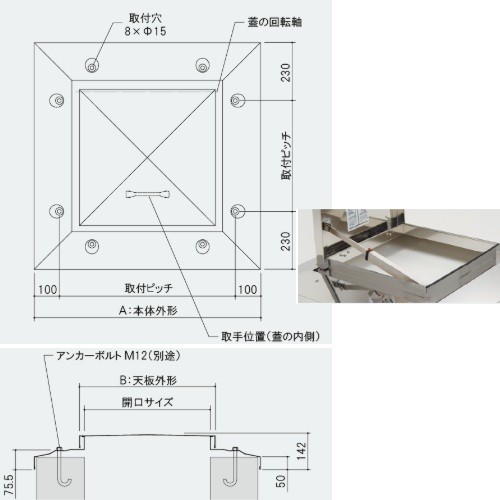 取付穴
8×Φ15

蓋の回転軸

230

取付ピッチ

230

100

取付ピッチ

100

A:本体外形

取手位置(蓋の内側)

アンカーボルト M12(別途)

B:天板外形

開口サイズ

142

50

75.5