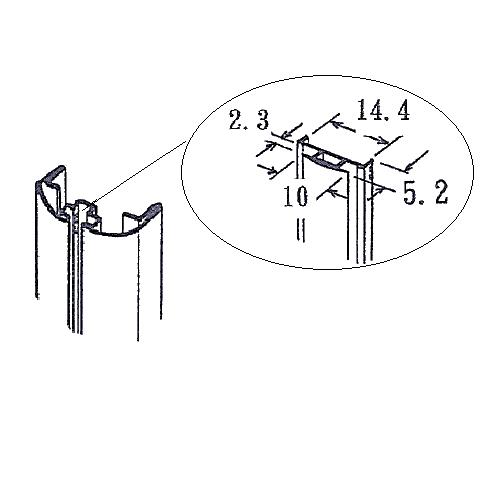 2. 3
14. 4
10
5. 2